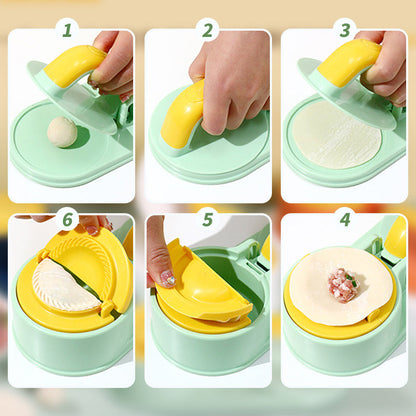 1

2

3

6

5

4