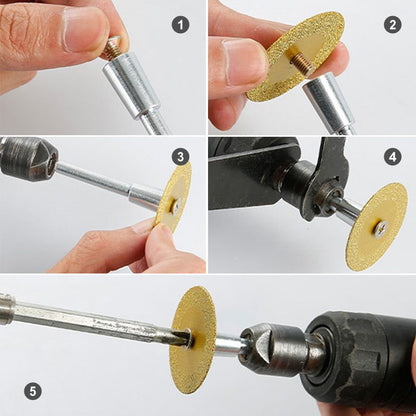 1
2
3
4
5